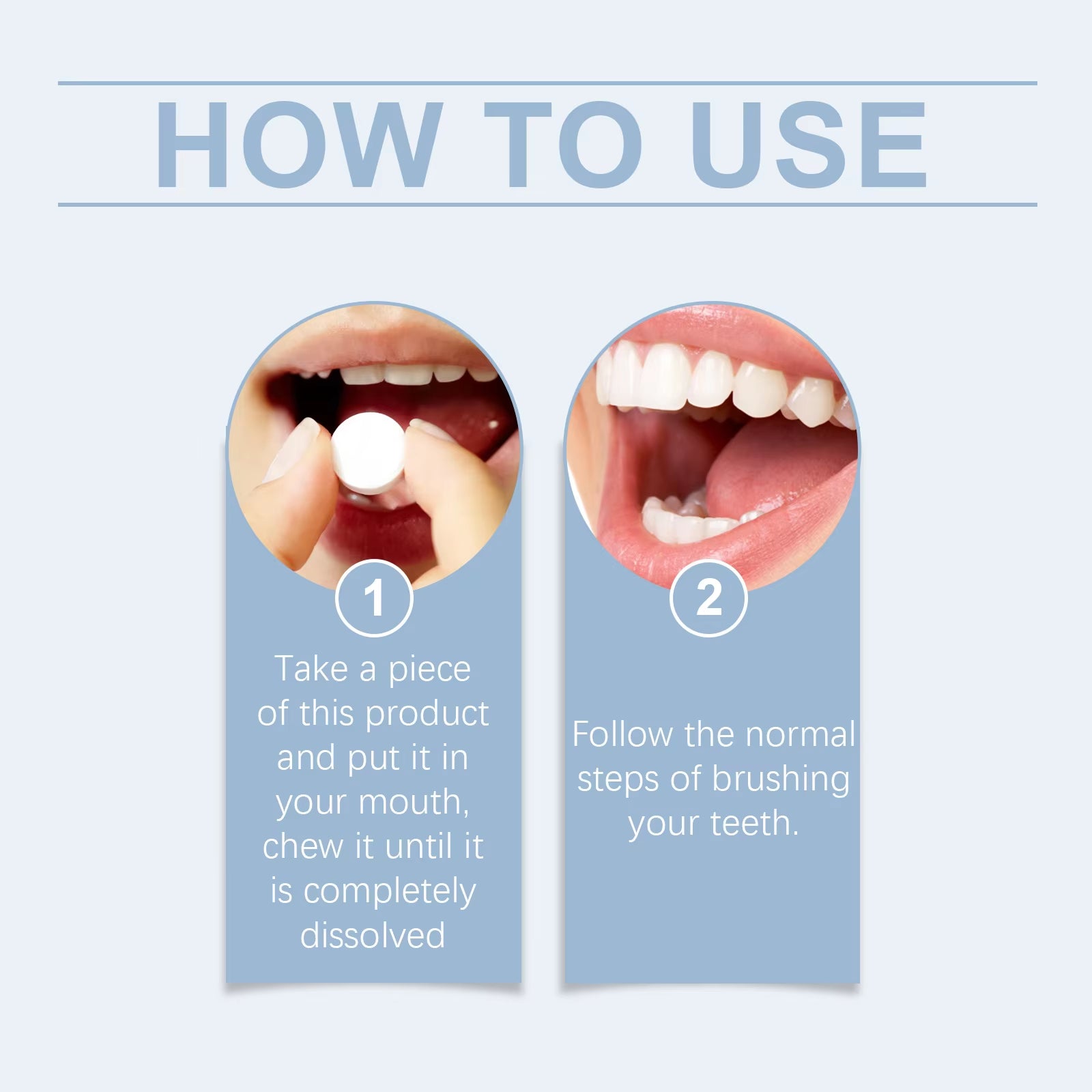 HOW TO USE

1

Take a piece of this product and put it in your mouth, chew it until it is completely dissolved

2

Follow the normal steps of brushing your teeth.